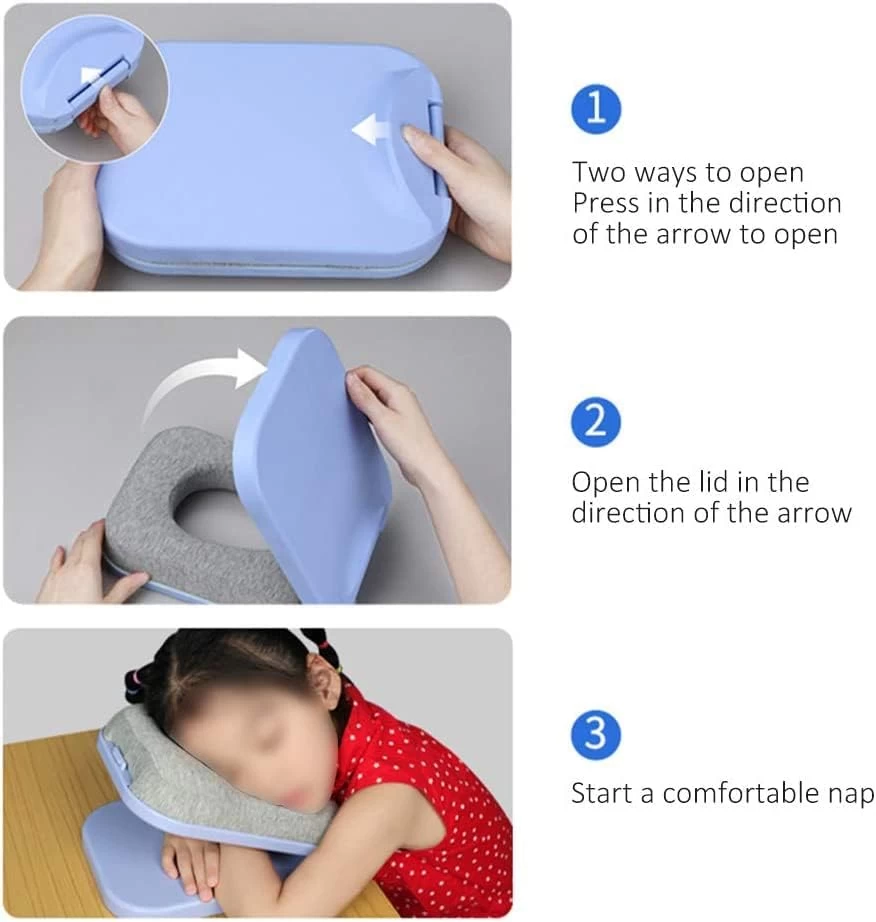 1

Two ways to open
Press in the direction of the arrow to open

2

Open the lid in the direction of the arrow

3

Start a comfortable nap