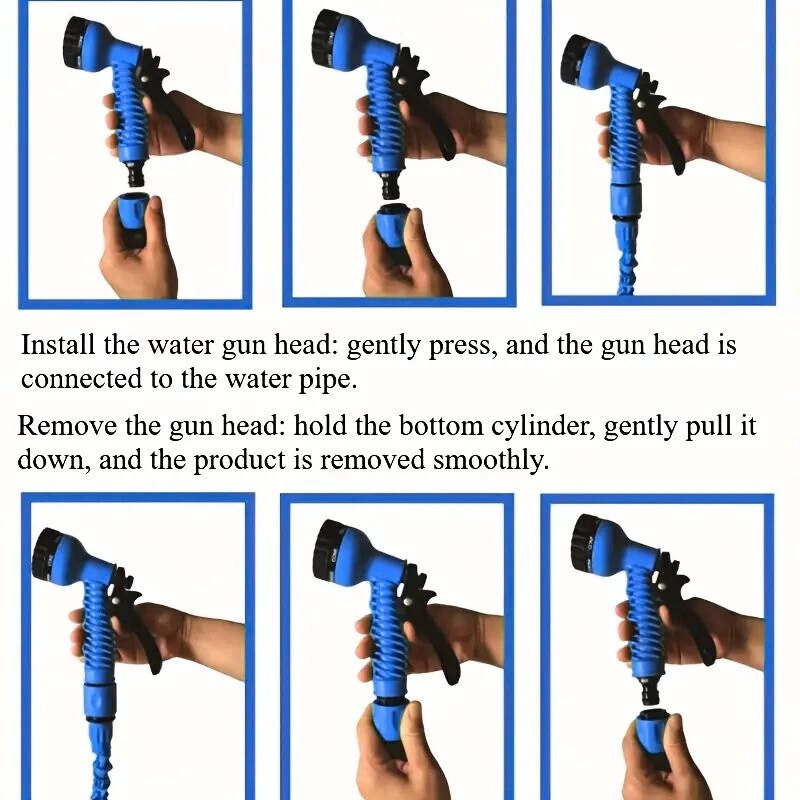 Install the water gun head: gently press, and the gun head is connected to the water pipe.

Remove the gun head: hold the bottom cylinder, gently pull it down, and the product is removed smoothly.