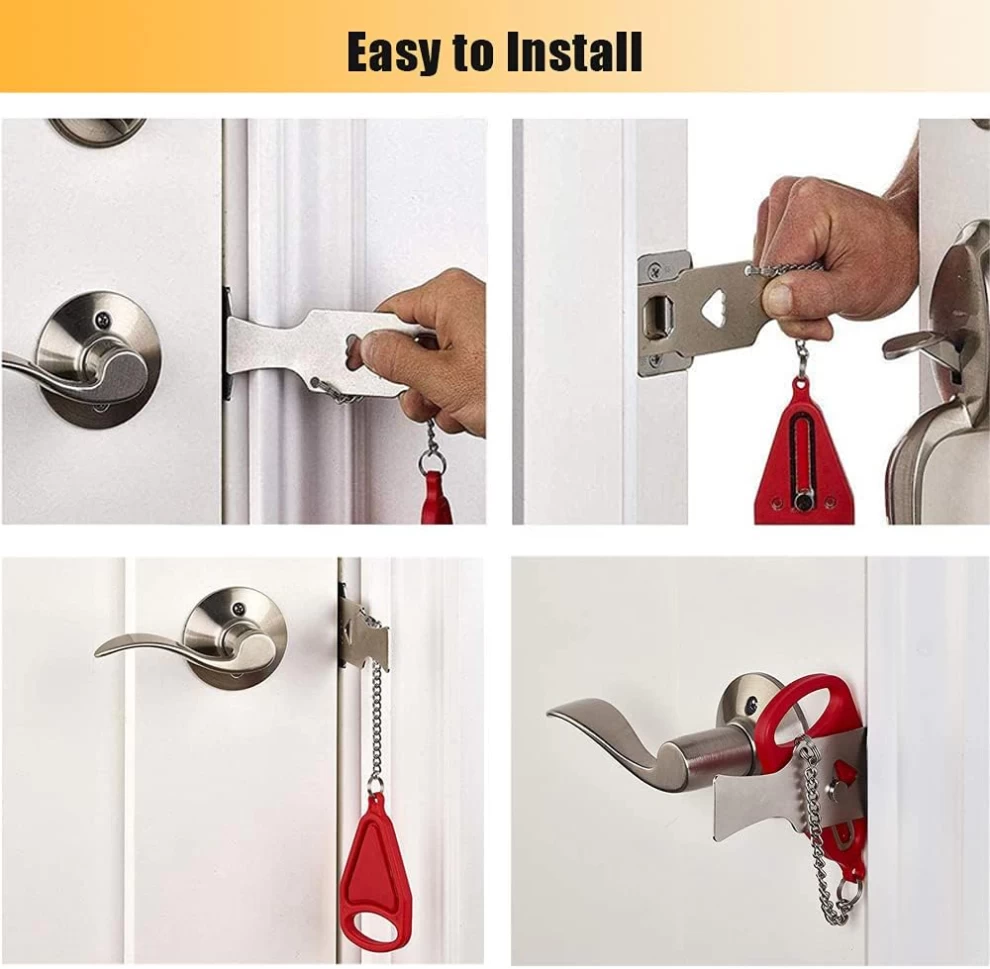 Easy to Install