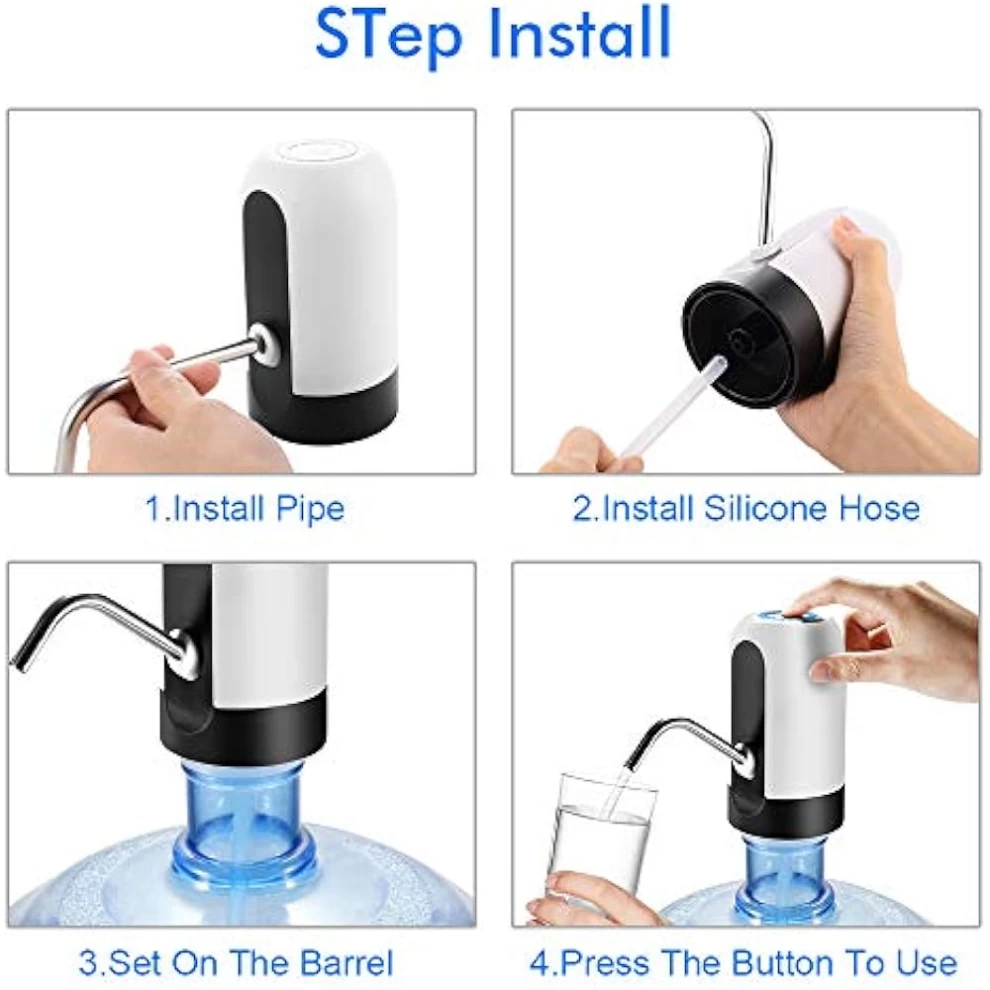 STep Install

1.Install Pipe

2.Install Silicone Hose

3.Set On The Barrel

4.Press The Button To Use