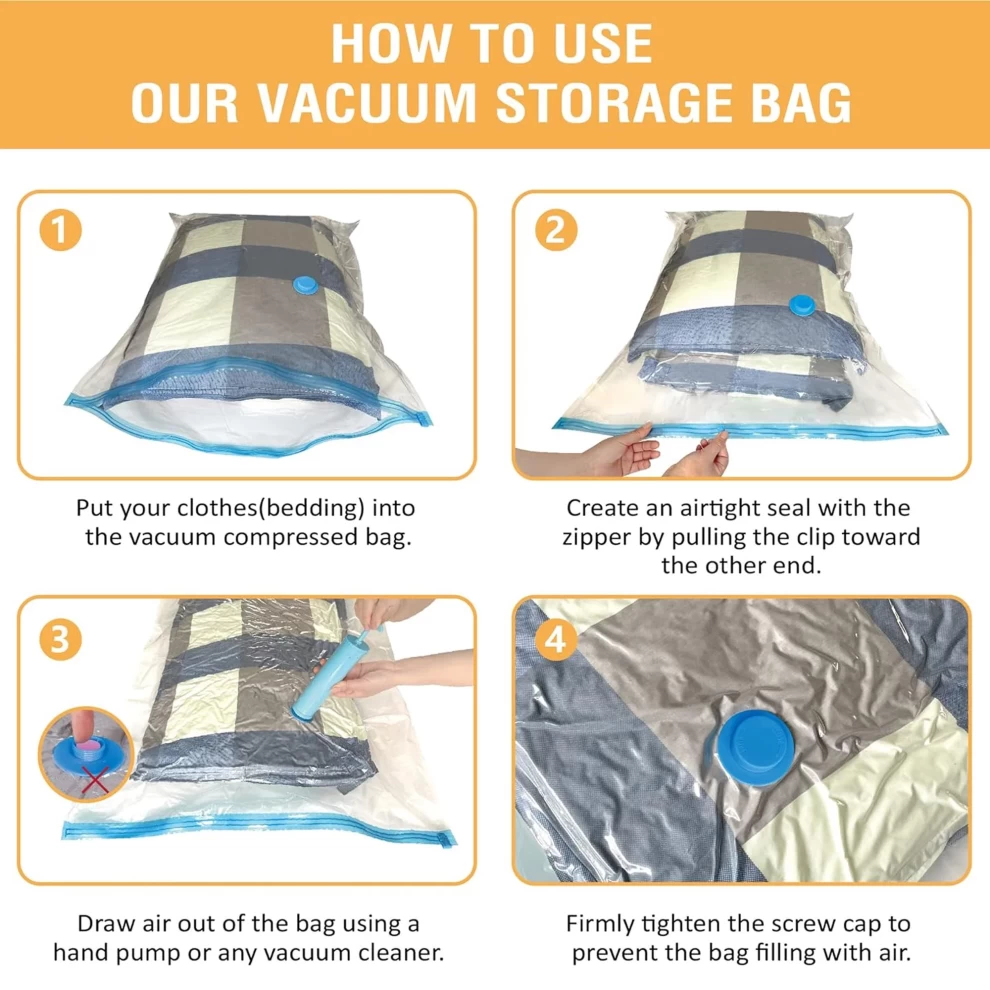 HOW TO USE
OUR VACUUM STORAGE BAG

1

Put your clothes(bedding) into the vacuum compressed bag.

2

Create an airtight seal with the zipper by pulling the clip toward the other end.

3

Draw air out of the bag using a hand pump or any vacuum cleaner.

4

Firmly tighten the screw cap to prevent the bag filling with air.