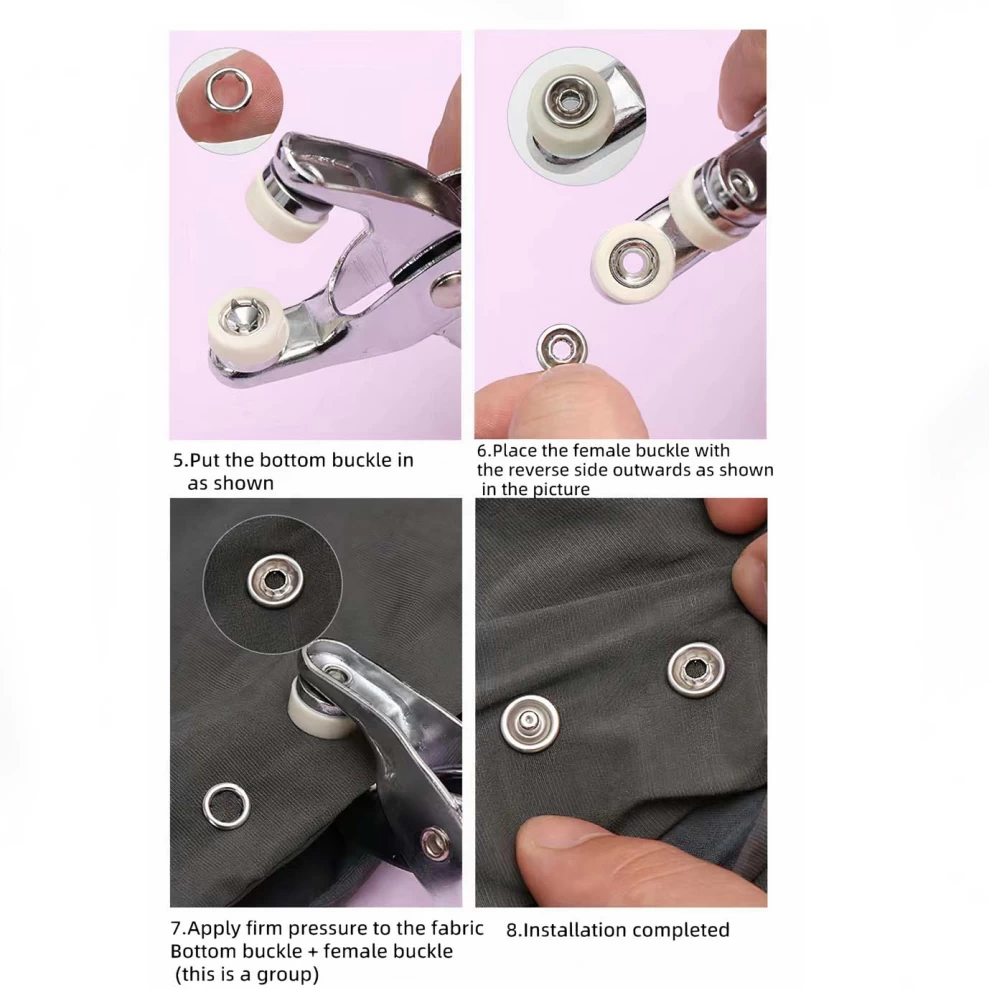 5.Put the bottom buckle in as shown

6.Place the female buckle with the reverse side outwards as shown in the picture

7.Apply firm pressure to the fabric Bottom buckle + female buckle (this is a group)

8.Installation completed