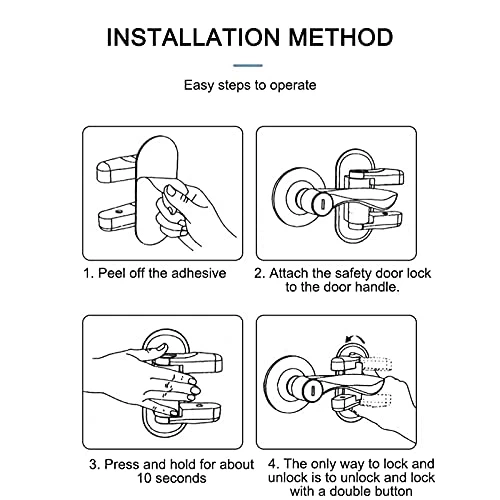 INSTALLATION METHOD

Easy steps to operate

1. Peel off the adhesive

2. Attach the safety door lock to the door handle.

3. Press and hold for about 10 seconds

4. The only way to lock and unlock is to unlock and lock with a double button