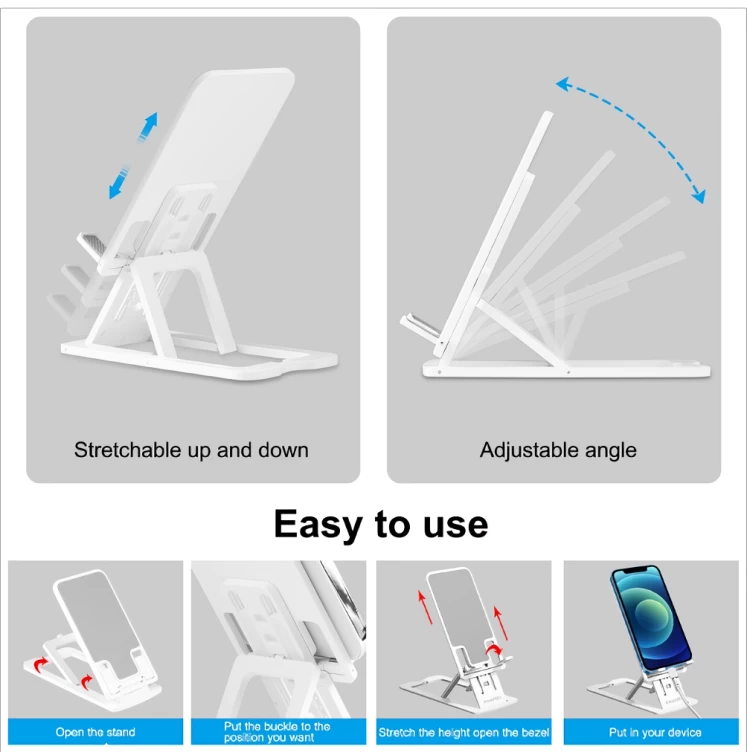 Stretchable up and down

Adjustable angle

Easy to use

Open the stand

Put the buckle to the position you want

Stretch the height open the bezel

Put in your device