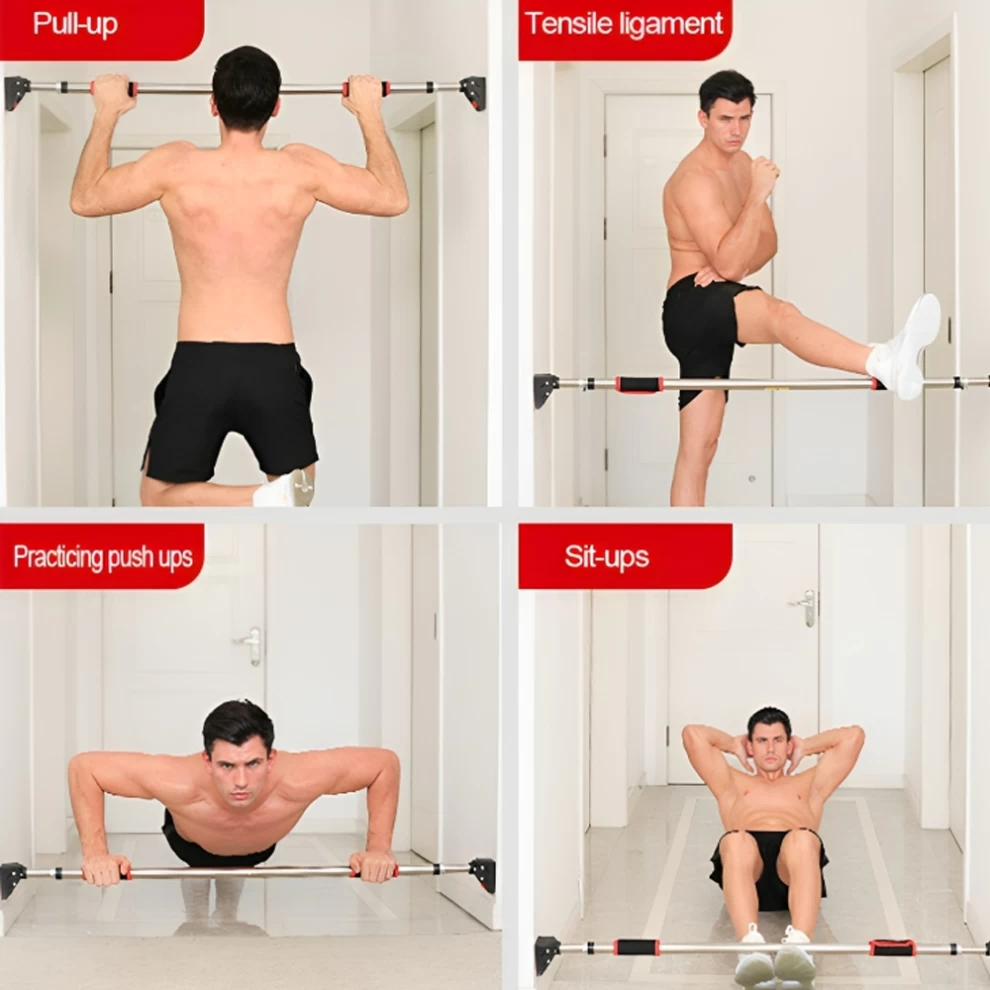 Pull-up

Tensile ligament

Practicing push ups

Sit-ups