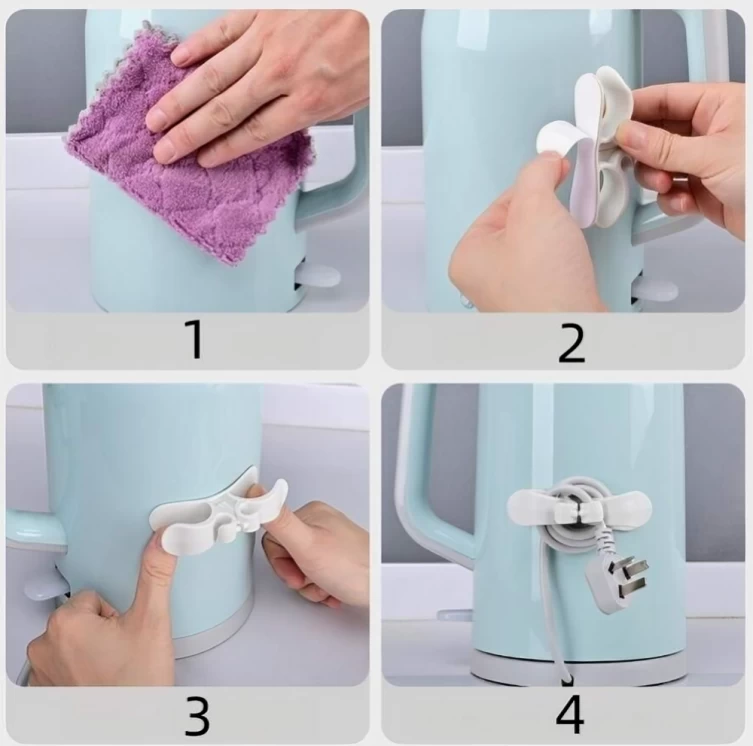 1

2

3

4