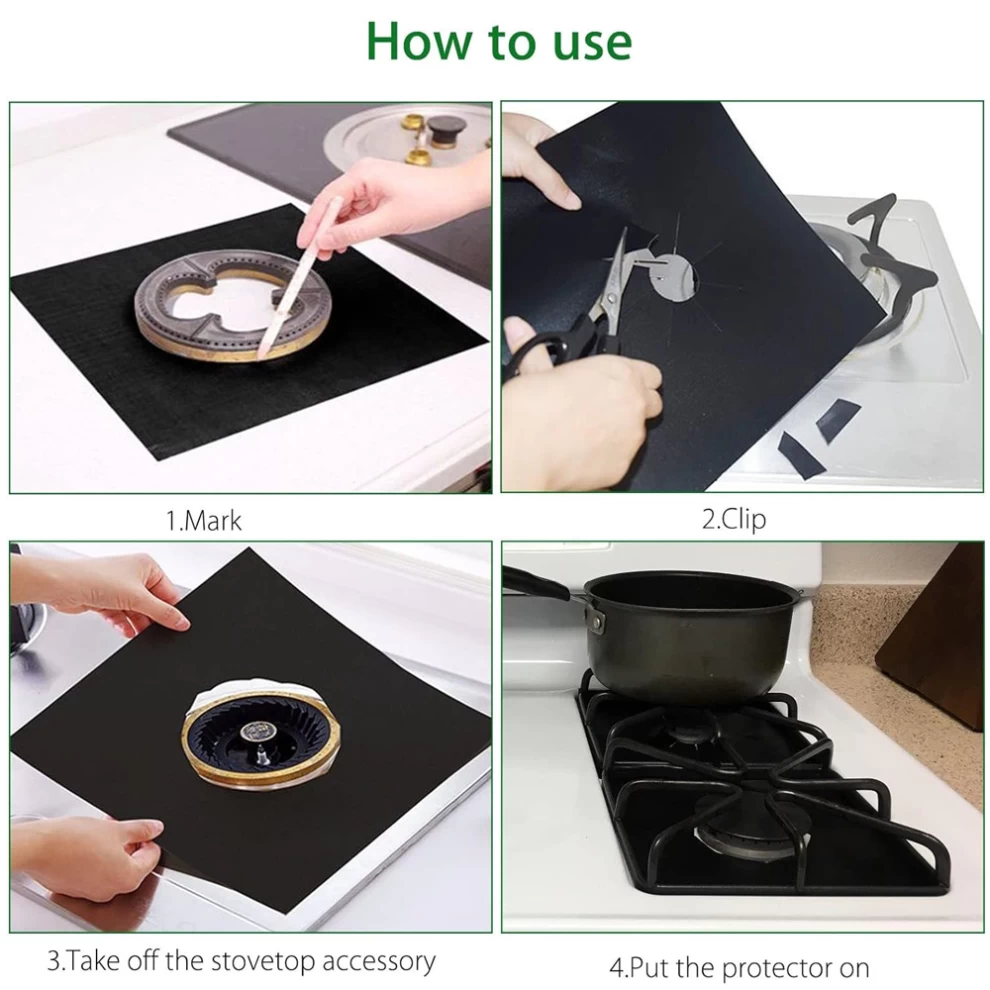 How to use

1.Mark

2.Clip

3.Take off the stovetop accessory

4.Put the protector on