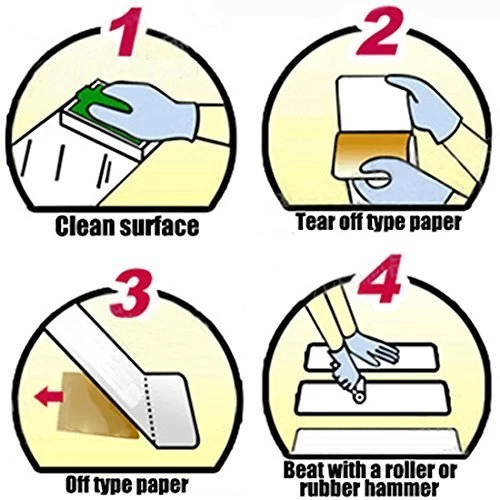 1

Clean surface

2

Tear off type paper

3

Off type paper

4

Beat with a roller or rubber hammer