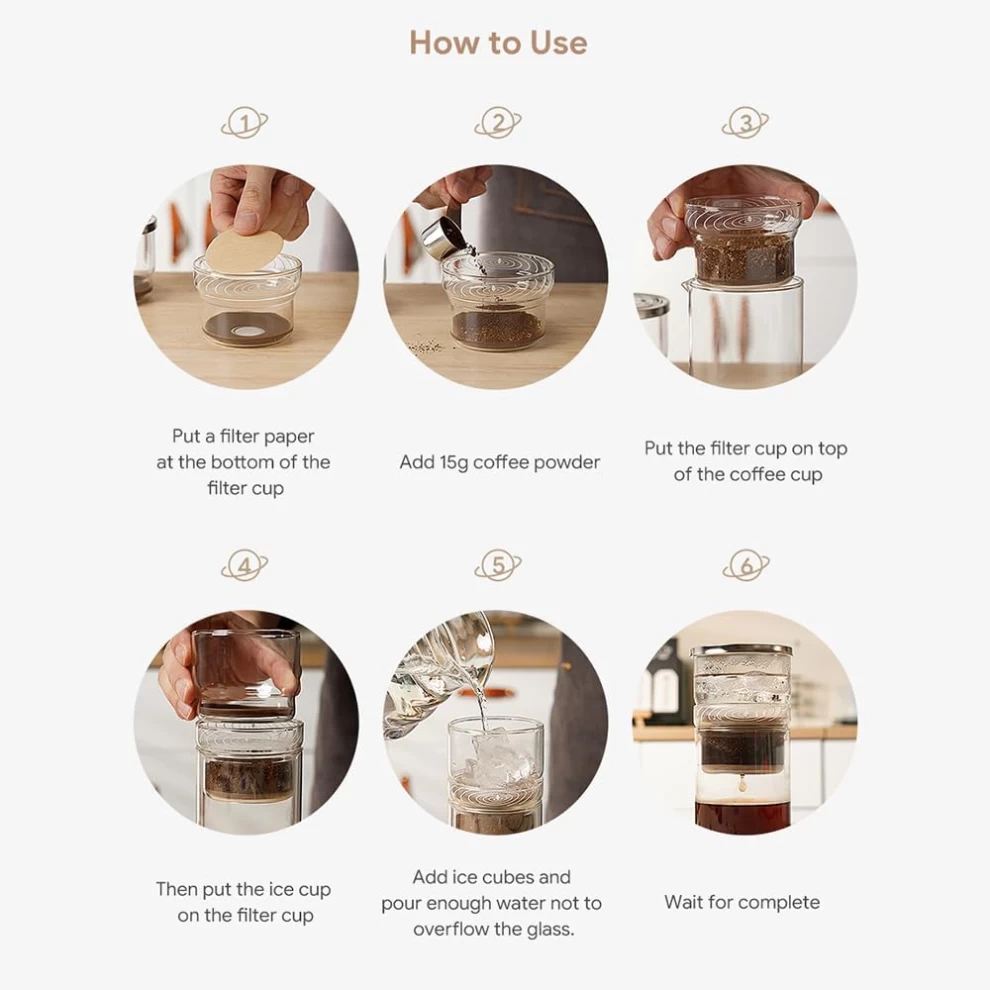 How to Use

1

Put a filter paper at the bottom of the filter cup

2

Add 15g coffee powder

3

Put the filter cup on top of the coffee cup

4

Then put the ice cup on the filter cup

5

Add ice cubes and pour enough water not to overflow the glass.

6

Wait for complete